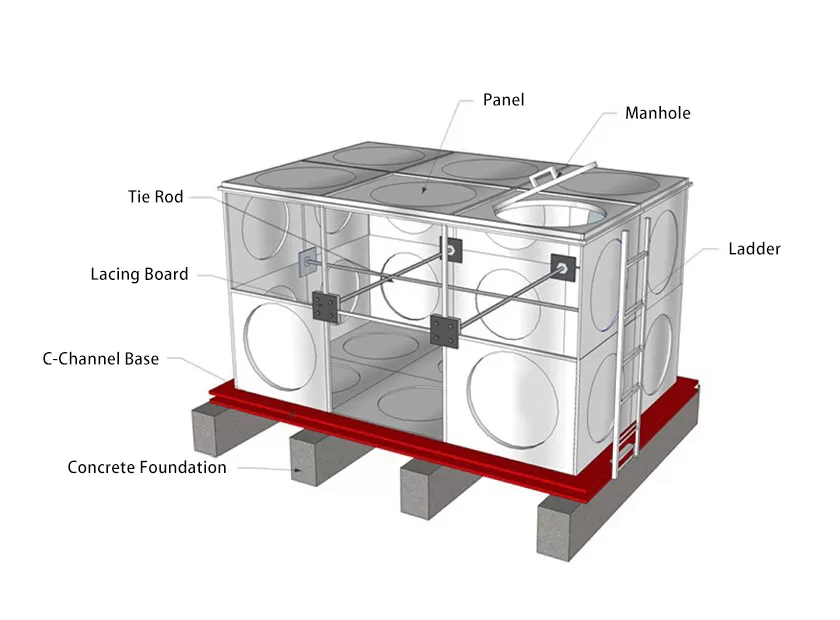 Panel

Manhole

Tie Rod

Ladder

Lacing Board

C-Channel Base

Concrete Foundation