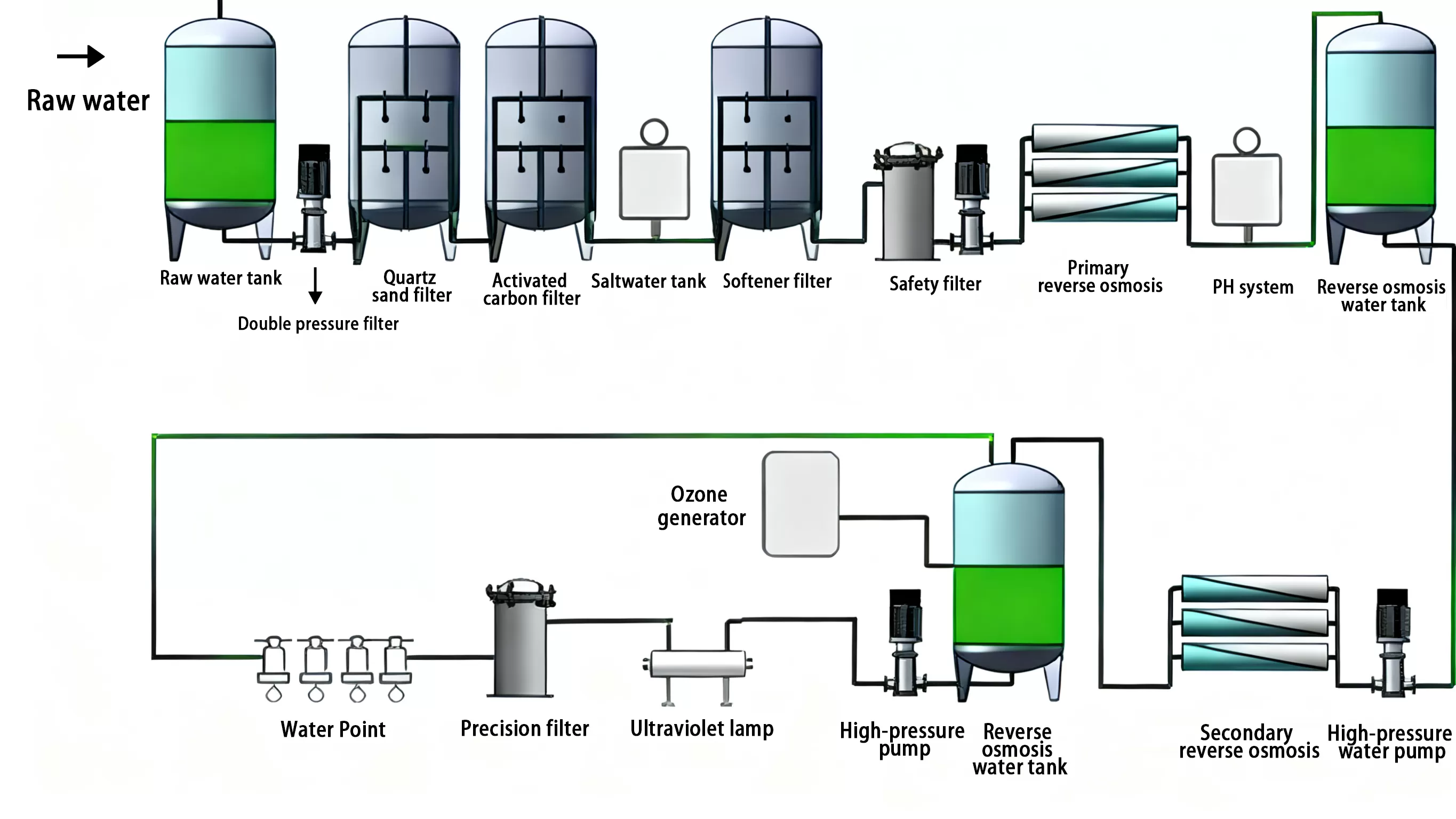 Raw water

Raw water tank

Double pressure filter

Quartz sand filter

Activated carbon filter

Saltwater tank

Softener filter

Safety filter

Primary reverse osmosis

PH system

Reverse osmosis water tank

Ozone generator

Water Point

Precision filter

Ultraviolet lamp

High-pressure pump

Reverse osmosis water tank

Secondary reverse osmosis

High-pressure water pump